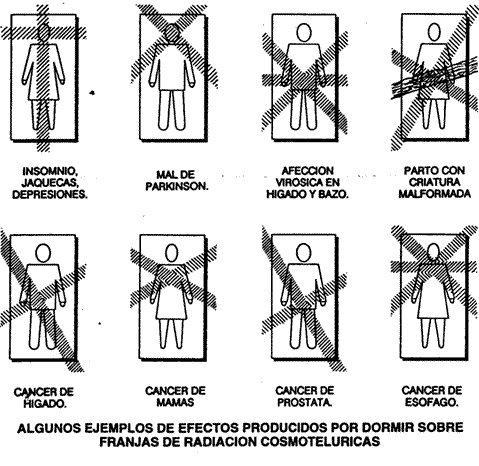 INSOMNIO, JAQUECAS, DEPRESIONES.

MAL DE PARKINSON.

AFECCION VIROSICA EN HIGADO Y BAZO.

PARTO CON CRIATURA MALFORMADA

CANCER DE HIGADO.

CANCER DE MAMAS

CANCER DE PROSTATA.

CANCER DE ESOFAGO.

ALGUNOS EJEMPLOS DE EFECTOS PRODUCIDOS POR DORMIR SOBRE FRANJAS DE RADIACION COSMOTELURICAS